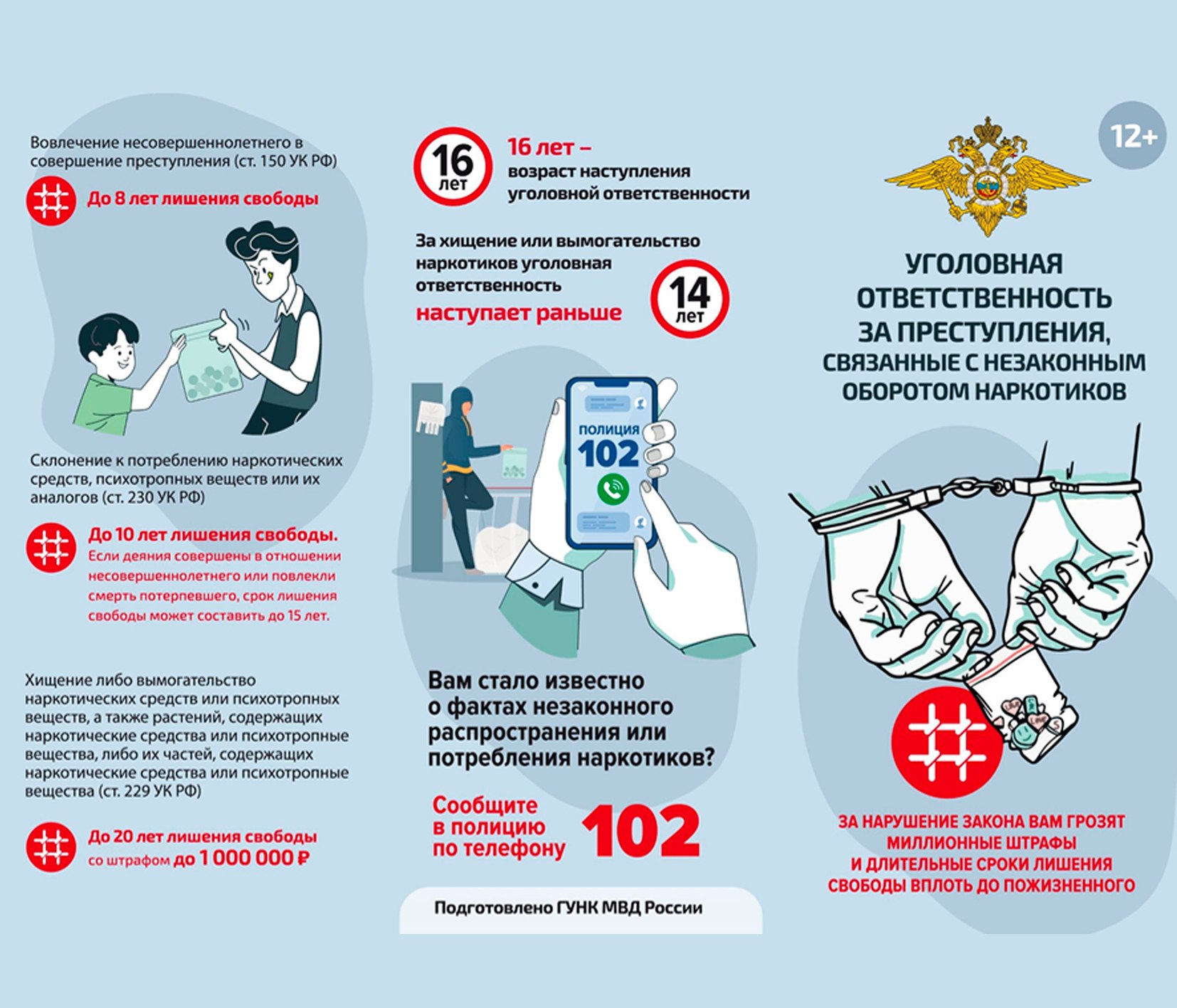 Вовлечение несовершеннолетнего в совершение преступления (ст. 150 УК РФ)

До 8 лет лишения свободы

Склонение к потреблению наркотических средств, психотропных веществ или их аналогов (ст. 230 УК РФ)

До 10 лет лишения свободы.
Если деяния совершены в отношении несовершеннолетнего или повлекли смерть потерпевшего, срок лишения свободы может составить до 15 лет.

Хищение либо вымогательство наркотических средств или психотропных веществ, а также растений, содержащих наркотические средства или психотропные вещества, либо их частей, содержащих наркотические средства или психотропные вещества (ст. 229 УК РФ)

До 20 лет лишения свободы со штрафом до 1 000 000 ₽

16 лет

16 лет – возраст наступления уголовной ответственности

За хищение или вымогательство наркотиков уголовная ответственность наступает раньше

14 лет

ПОЛИЦИЯ 102

Вам стало известно о фактах незаконного распространения или потребления наркотиков?

Сообщите в полицию по телефону 102

Подготовлено ГУНК МВД России

12+

УГОЛОВНАЯ ОТВЕТСТВЕННОСТЬ ЗА ПРЕСТУПЛЕНИЯ, СВЯЗАННЫЕ С НЕЗАКОННЫМ ОБОРОТОМ НАРКОТИКОВ

ЗА НАРУШЕНИЕ ЗАКОНА ВАМ ГРОЗЯТ МИЛЛИОННЫЕ ШТРАФЫ И ДЛИТЕЛЬНЫЕ СРОКИ ЛИШЕНИЯ СВОБОДЫ ВПЛОТЬ ДО ПОЖИЗНЕННОГО