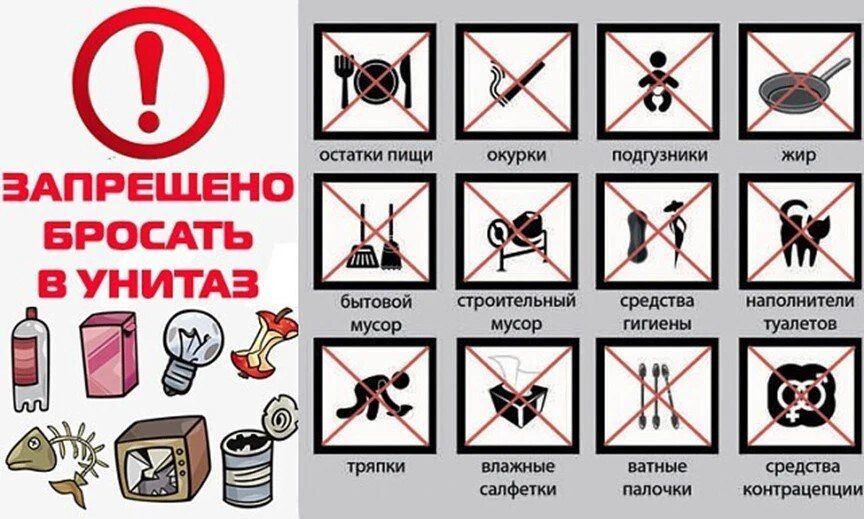 !

ЗАПРЕЩЕНО БРОСАТЬ В УНИТАЗ

остатки пищи

окурки

подгузники

жир

бытовой мусор

строительный мусор

средства гигиены

наполнители туалетов

тряпки

влажные салфетки

ватные палочки

средства контрацепции